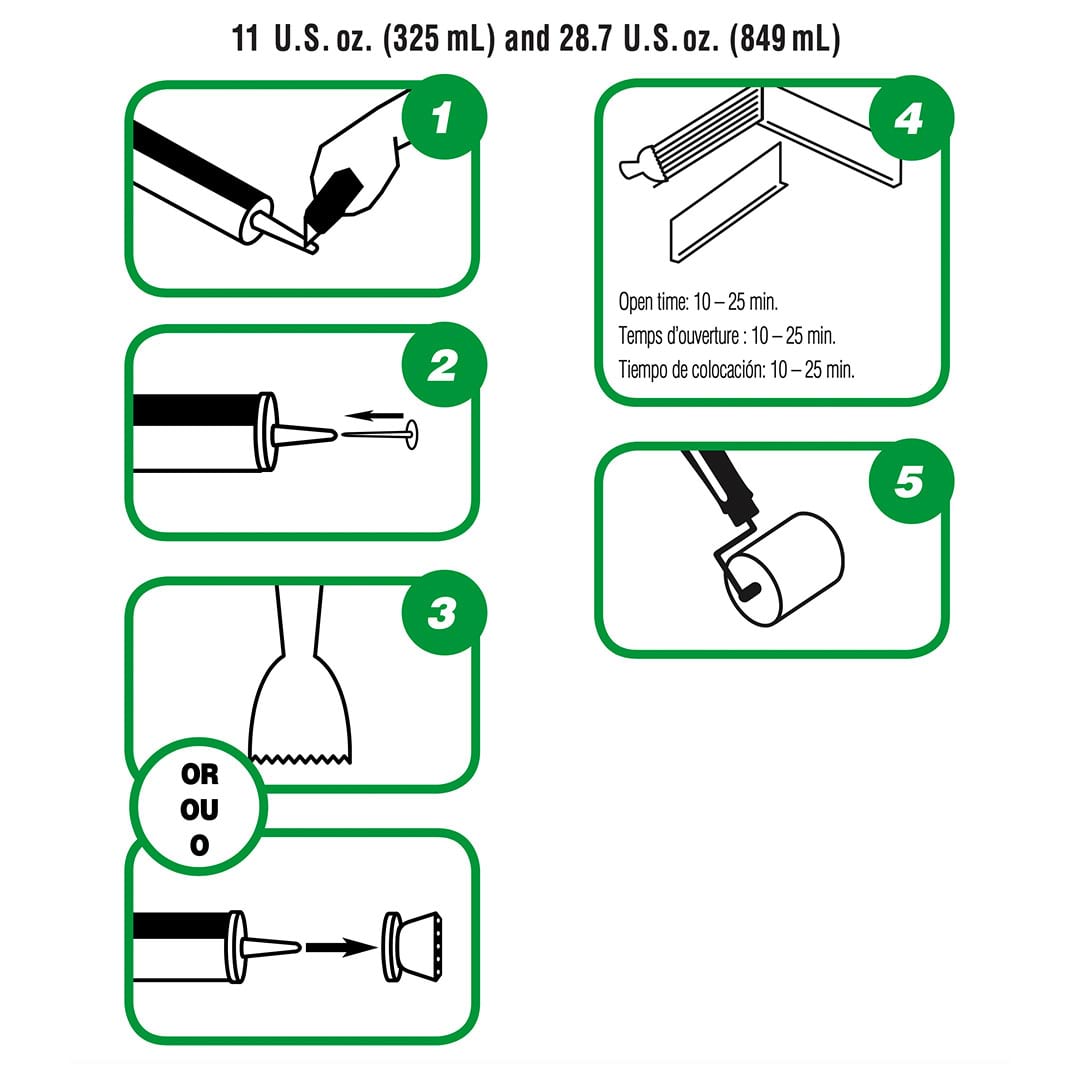 11 U.S. oz. (325 mL) and 28.7 U.S. oz. (849 mL)

1

2

3

OR
OU
O

4

Open time: 10 – 25 min.
Temps d'ouverture : 10 – 25 min.
Tiempo de colocación: 10 – 25 min.

5